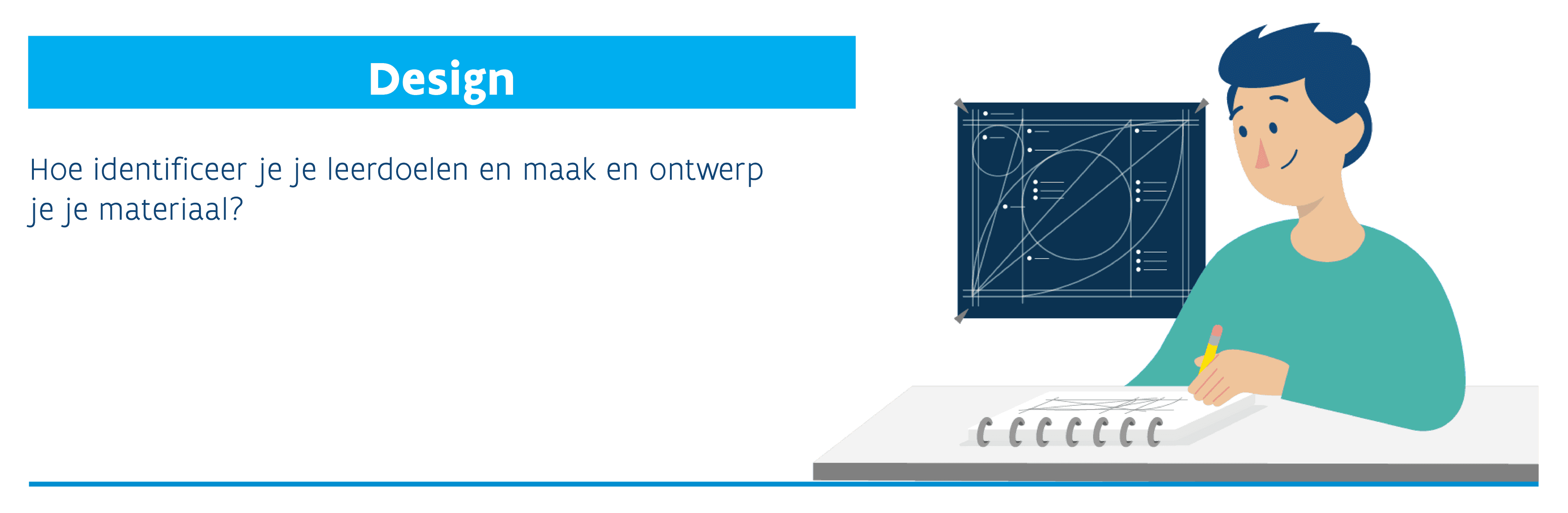 Design

Hoe identificeer je je leerdoelen en maak en ontwerp je je materiaal?