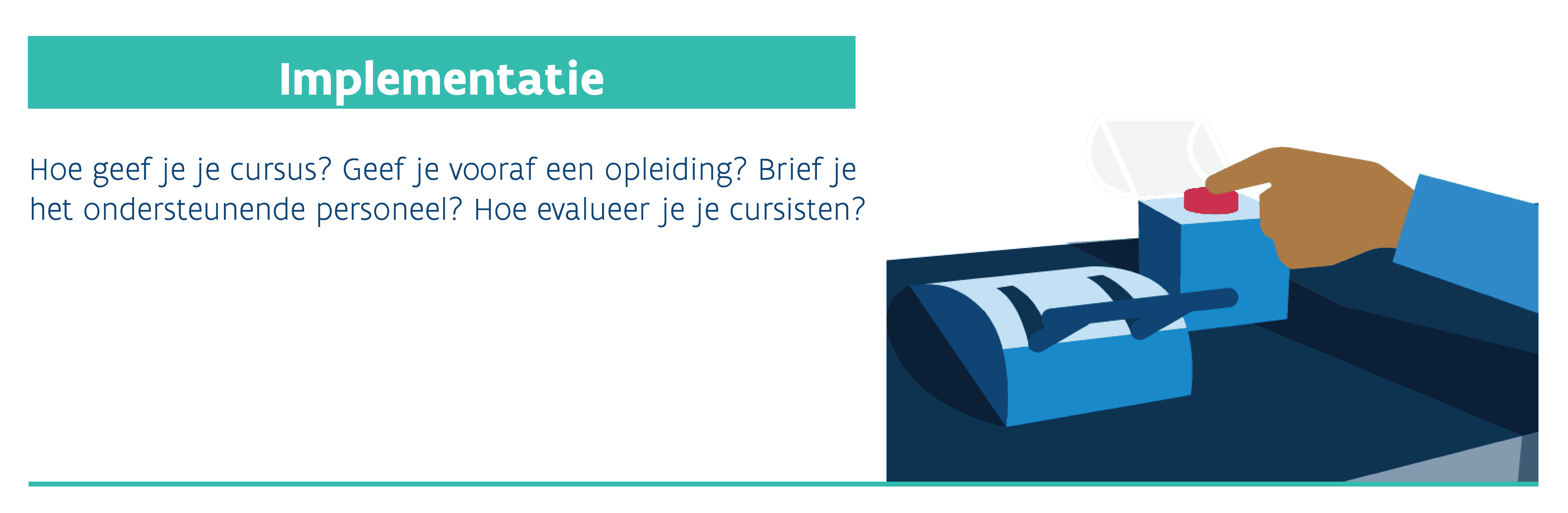 Implementatie

Hoe geef je je cursus? Geef je vooraf een opleiding? Brief je het ondersteunende personeel? Hoe evalueer je je cursisten?